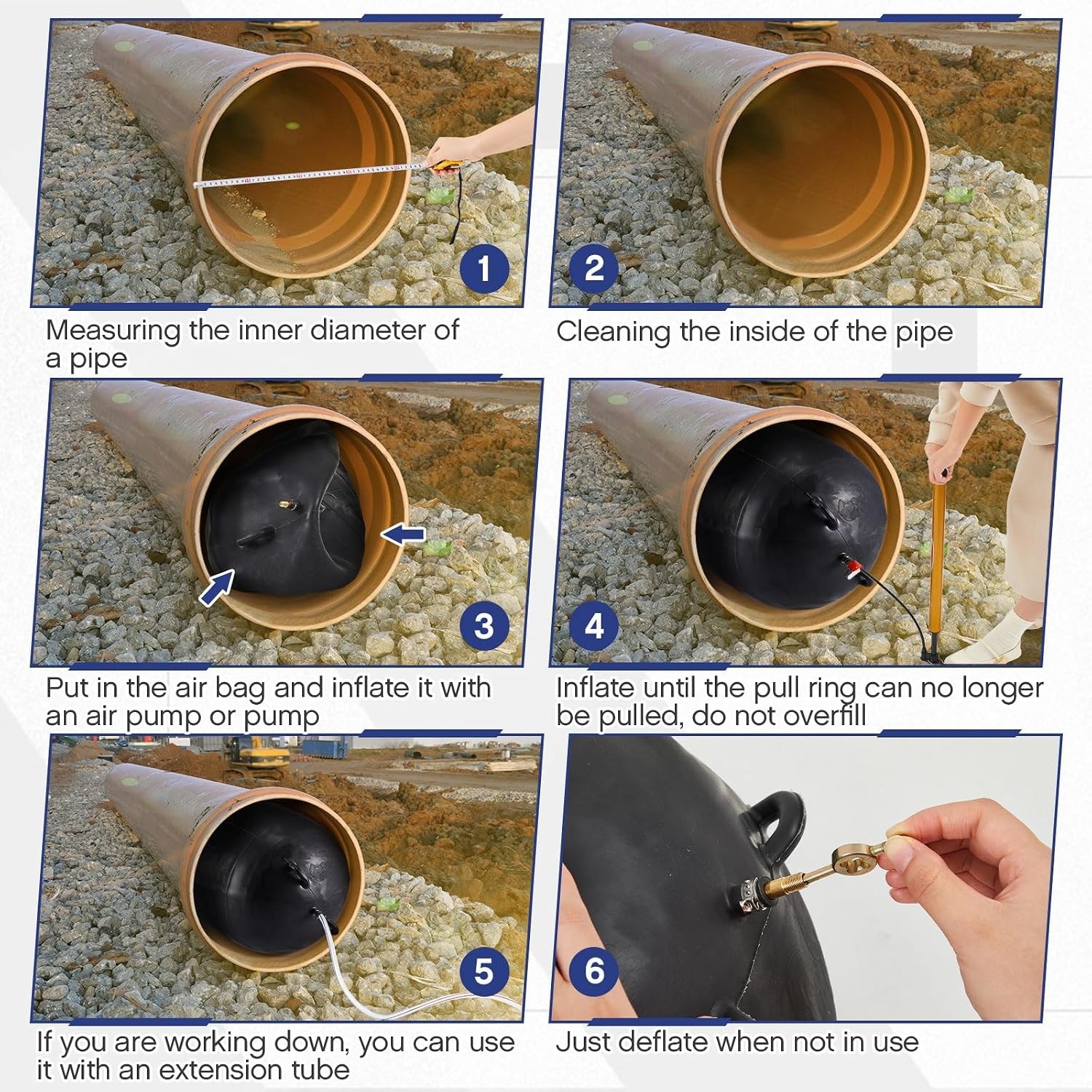 1
Measuring the inner diameter of a pipe

2
Cleaning the inside of the pipe

3
Put in the air bag and inflate it with an air pump or pump

4
Inflate until the pull ring can no longer be pulled, do not overfill

5
If you are working down, you can use it with an extension tube

6
Just deflate when not in use