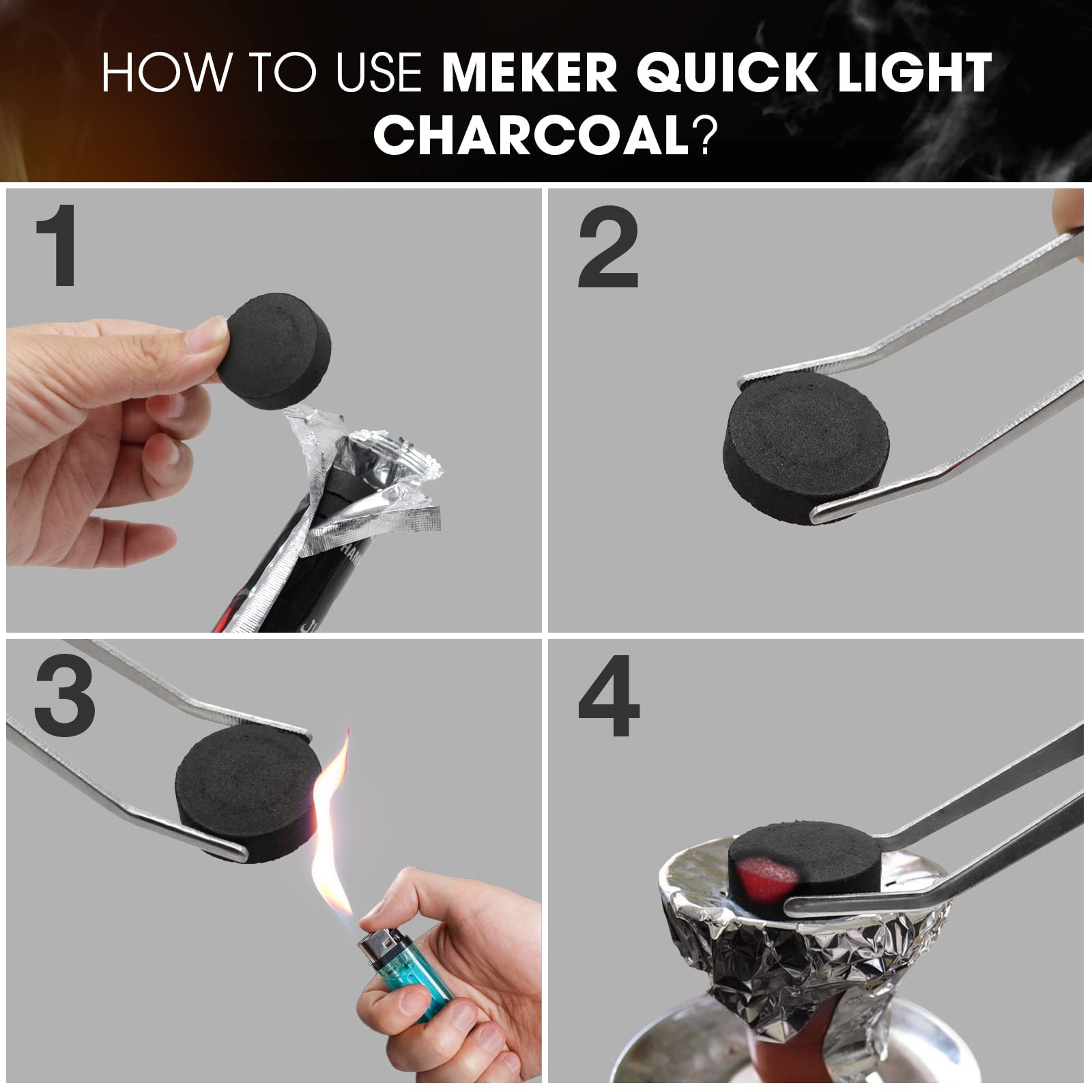 HOW TO USE MEKER QUICK LIGHT CHARCOAL?

1

2

3

4