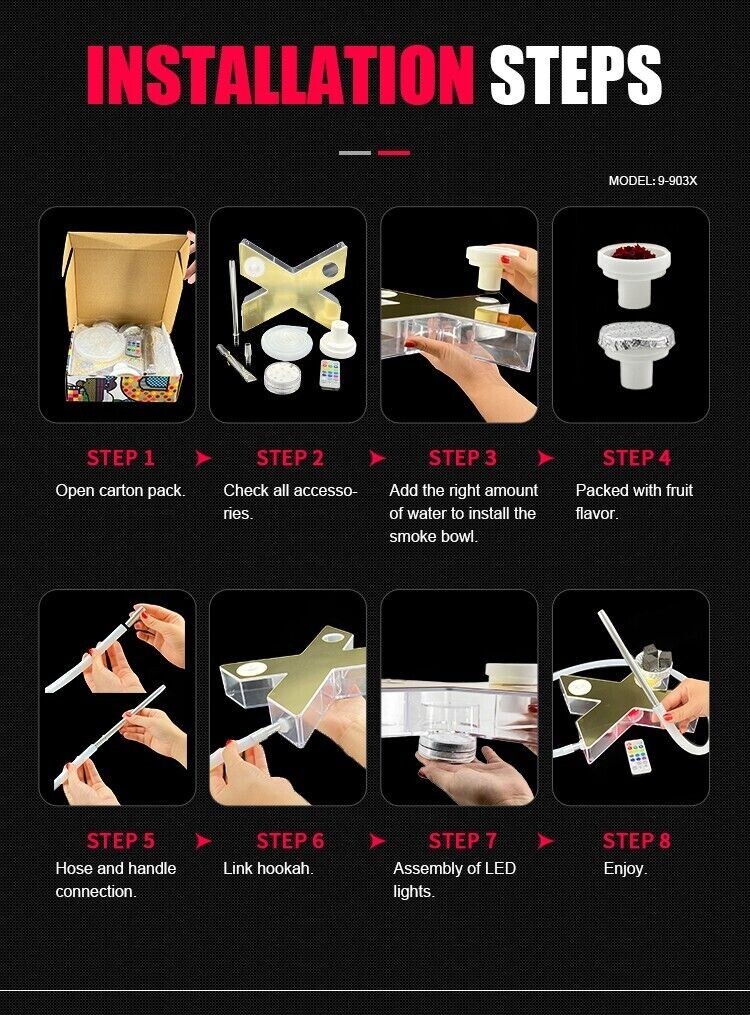 INSTALLATION STEPS

MODEL: 9-903X

STEP 1
Open carton pack.

STEP 2
Check all accessories.

STEP 3
Add the right amount of water to install the smoke bowl.

STEP 4
Packed with fruit flavor.

STEP 5
Hose and handle connection.

STEP 6
Link hookah.

STEP 7
Assembly of LED lights.

STEP 8
Enjoy.